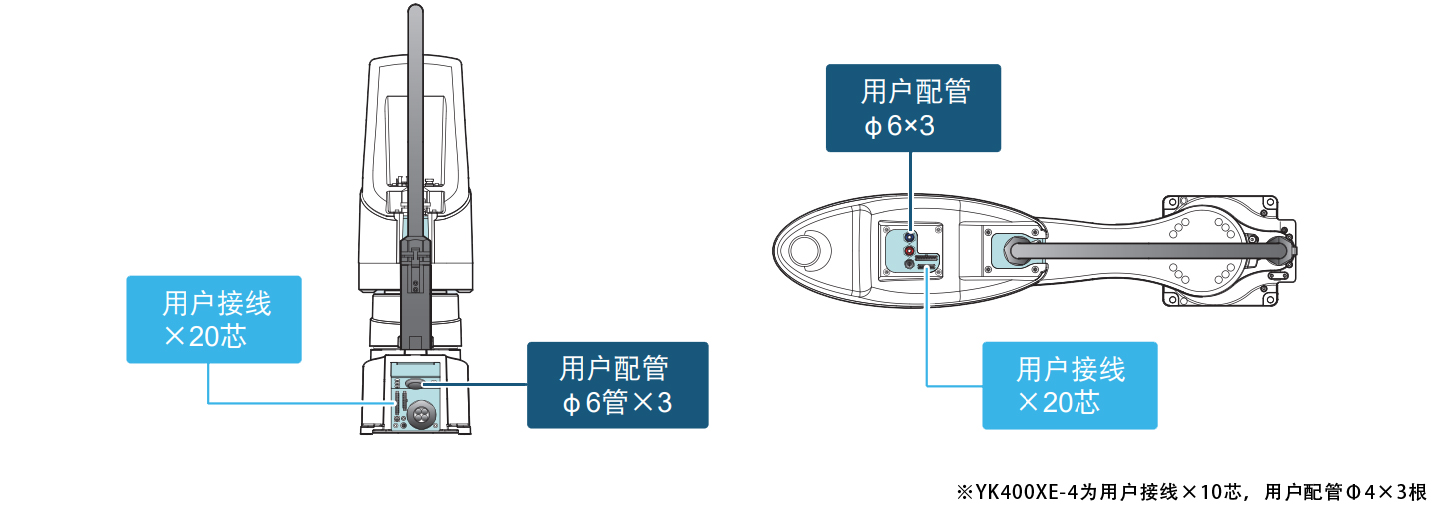 用户接线
×20芯

用户配管
ϕ6管×3

用户配管
ϕ6×3

用户接线
×20芯

※YK400XE-4为用户接线×10芯，用户配管Φ4×3根